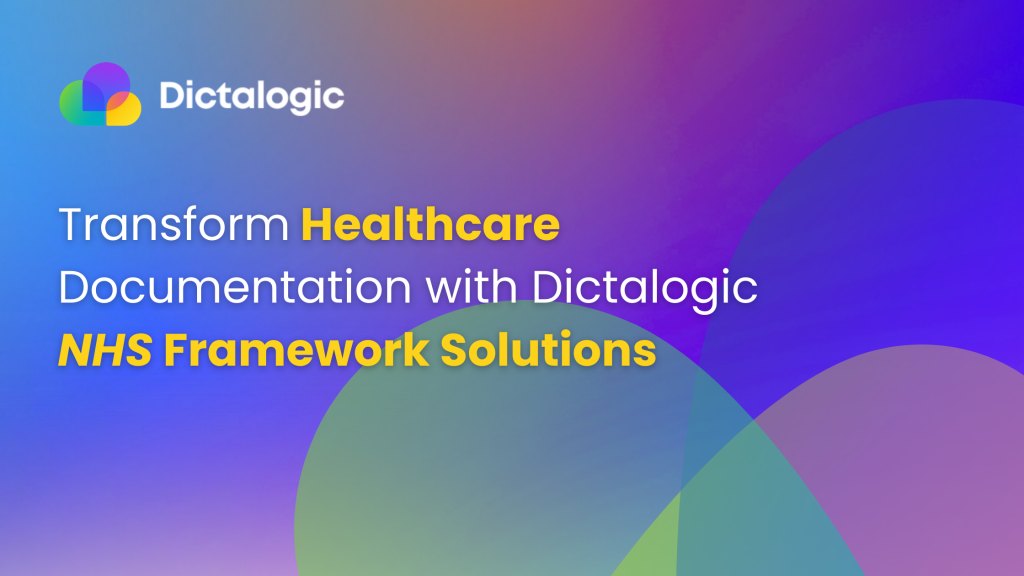 Dictalogic

Transform Healthcare Documentation with Dictalogic NHS Framework Solutions